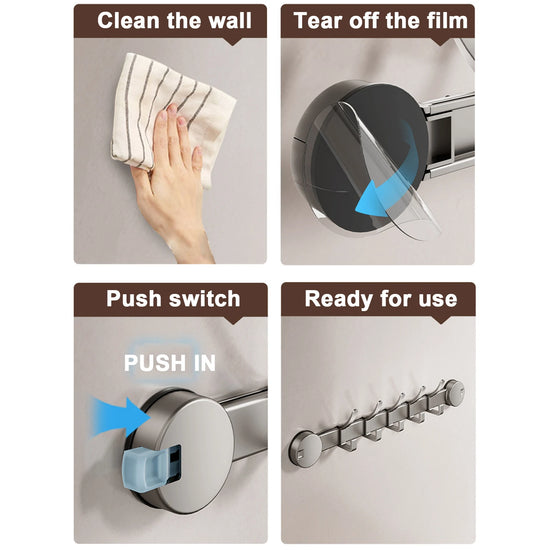 Clean the wall

Tear off the film

Push switch

PUSH IN

Ready for use